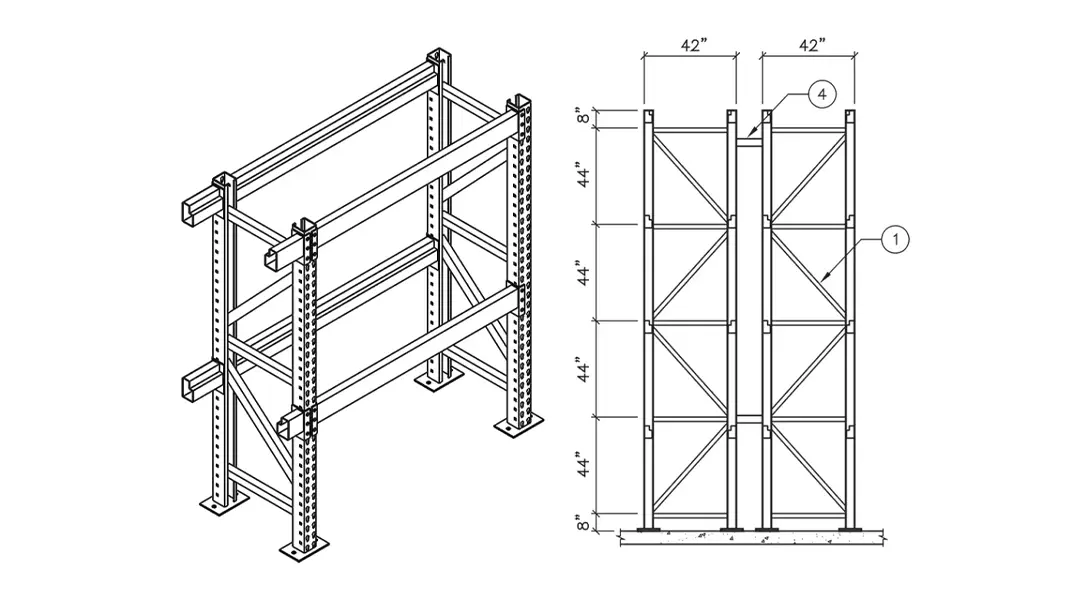 42"
42"
4
8"
44"
1
44"
44"
44"
8"